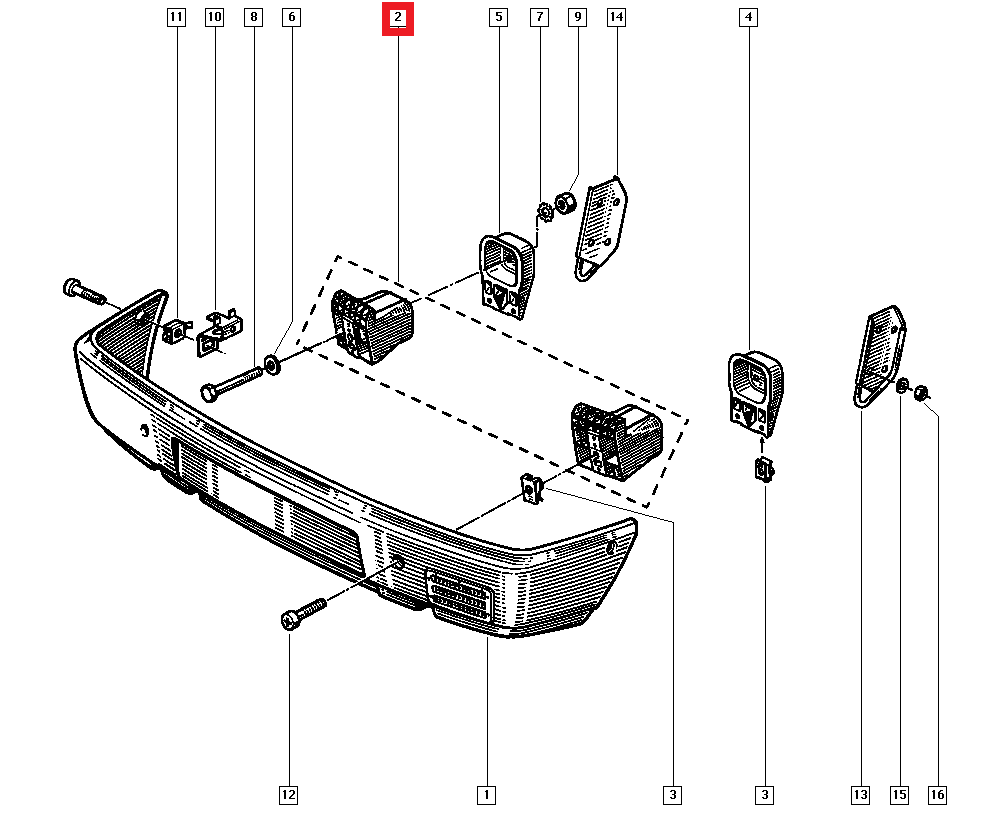 11
10
8
6
2
5
7
9
14
4
12
1
3
3
13
15
16